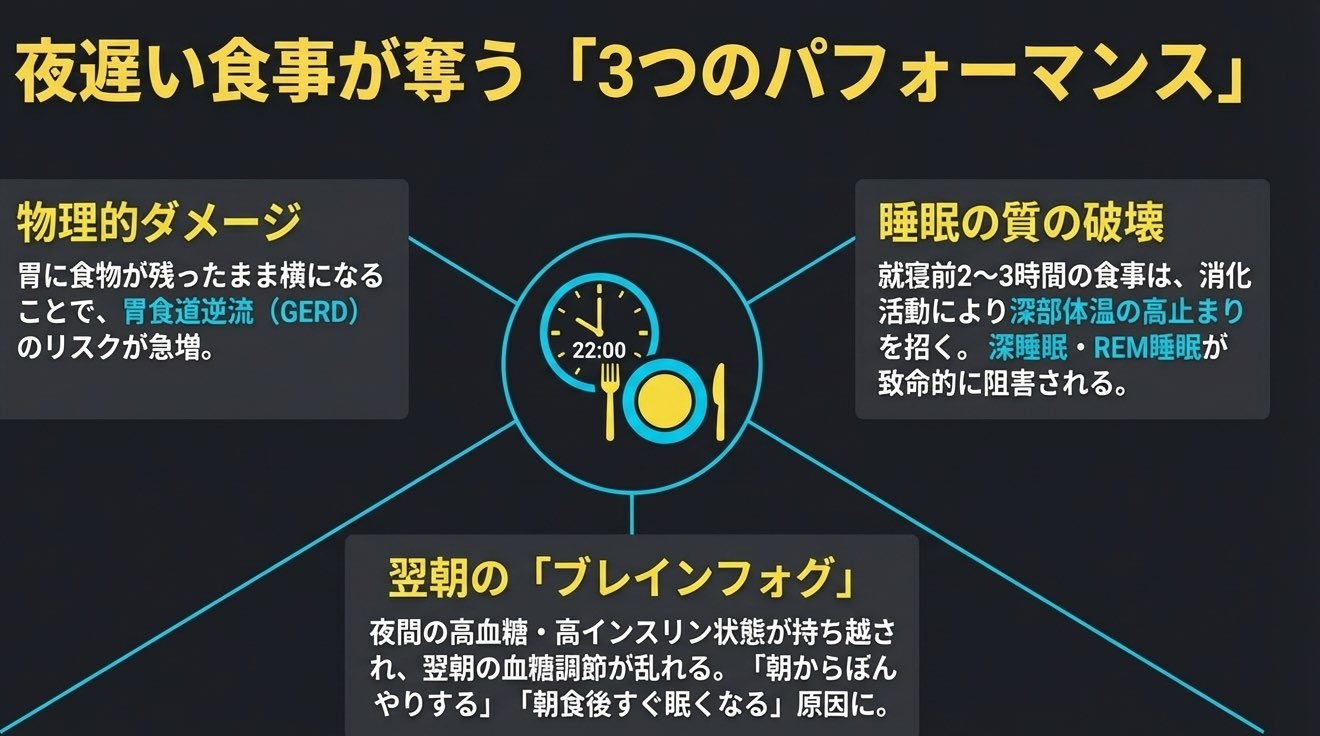 夜遅い食事が奪う「3つのパフォーマンス」

物理的ダメージ
胃に食物が残ったまま横になることで、胃食道逆流（GERD）のリスクが急増。

22:00

睡眠の質の破壊
就寝前2〜3時間の食事は、消化活動により深部体温の高止まりを招く。深睡眠・REM睡眠が致命的に阻害される。

翌朝の「ブレインフォグ」
夜間の高血糖・高インスリン状態が持ち越され、翌朝の血糖調節が乱れる。「朝からぼんやりする」「朝食後すぐ眠くなる」原因に。